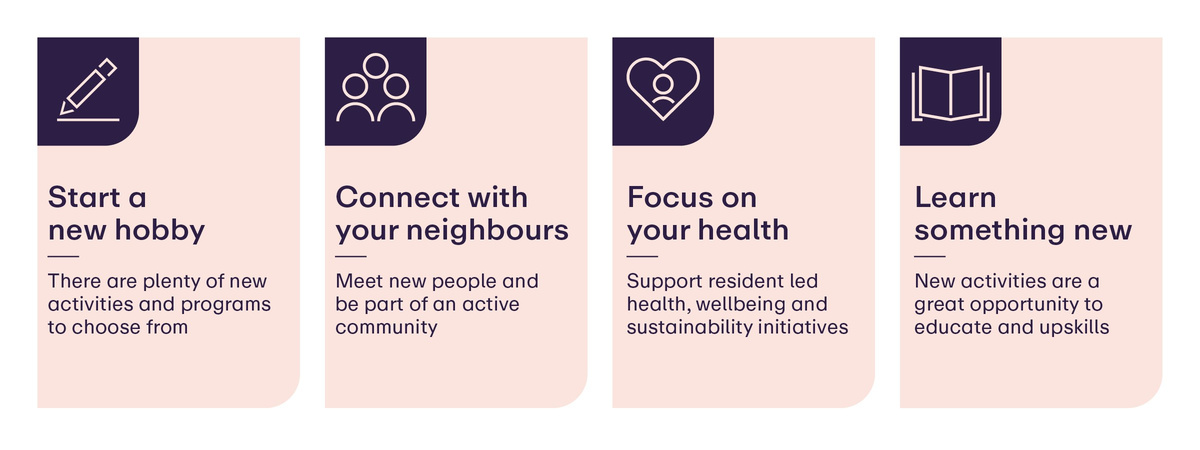 Start a new hobby

There are plenty of new activities and programs to choose from

Connect with your neighbours

Meet new people and be part of an active community

Focus on your health

Support resident led health, wellbeing and sustainability initiatives

Learn something new

New activities are a great opportunity to educate and upskills